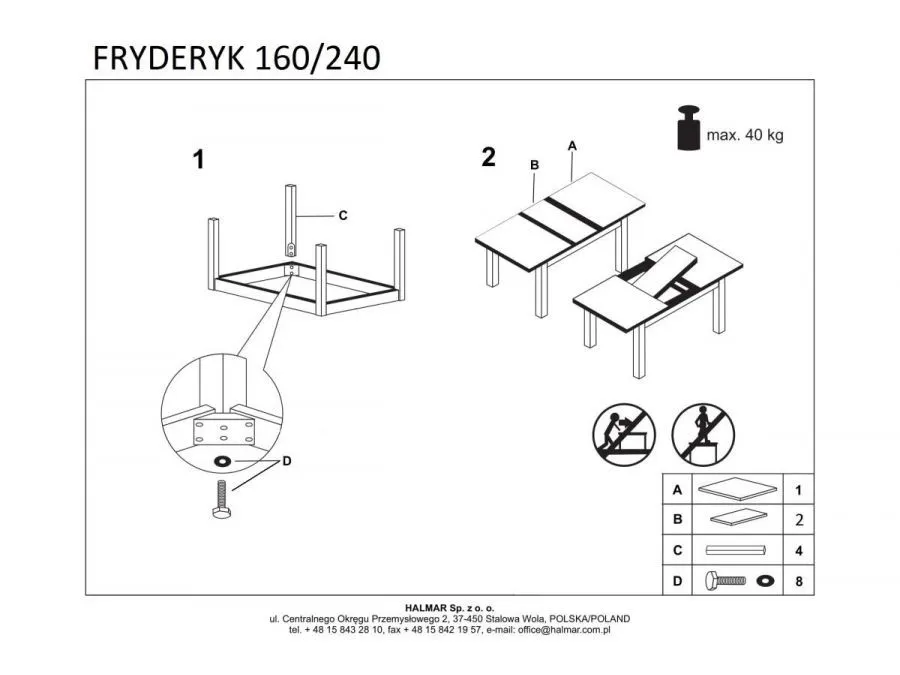 FRYDERYK 160/240

1

C

D

2

B

A

max. 40 kg

| A | | 1 |
|---|---|---|
| B | | 2 |
| C | | 4 |
| D | | 8 |

HALMAR Sp. z o. o.
ul. Centralnego Okręgu Przemysłowego 2, 37-450 Stalowa Wola, POLSKA/POLAND
tel. + 48 15 843 28 10, fax + 48 15 842 19 57, e-mail: office@halmar.com.pl