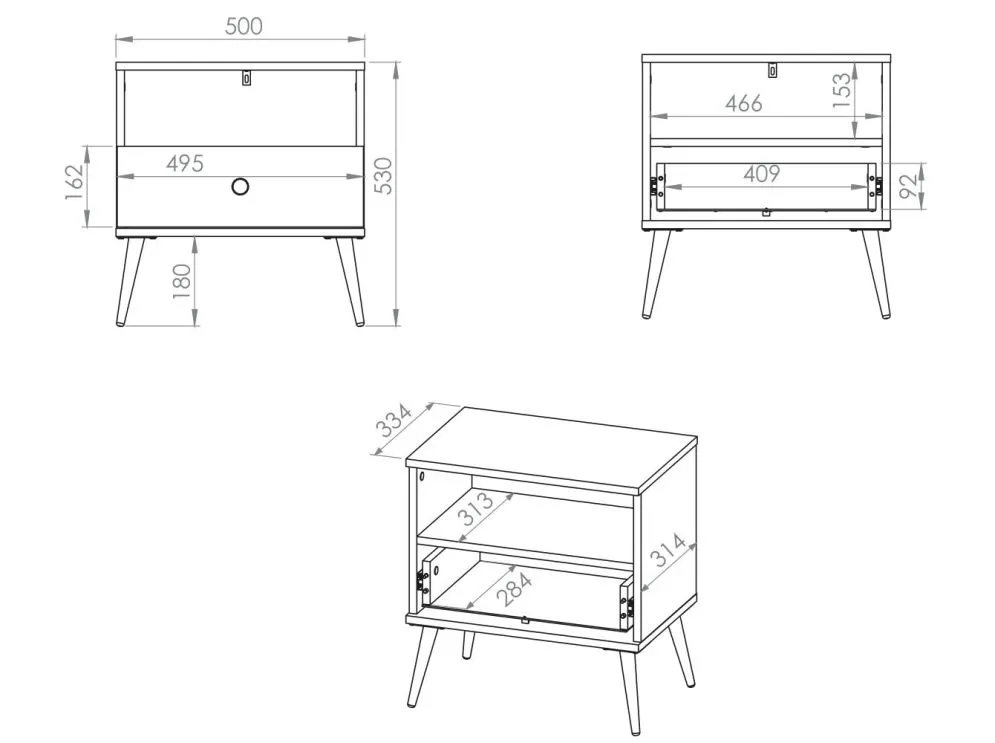 500
162
495
530
180
466
153
409
92
334
313
314
284