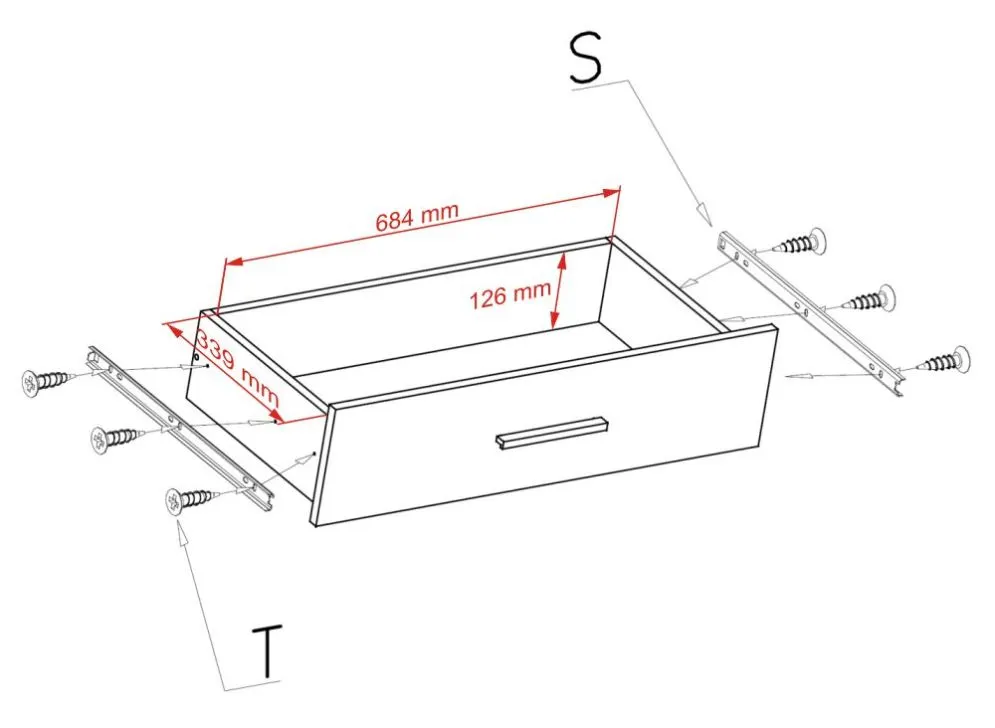 S

684 mm

126 mm

339 mm

T