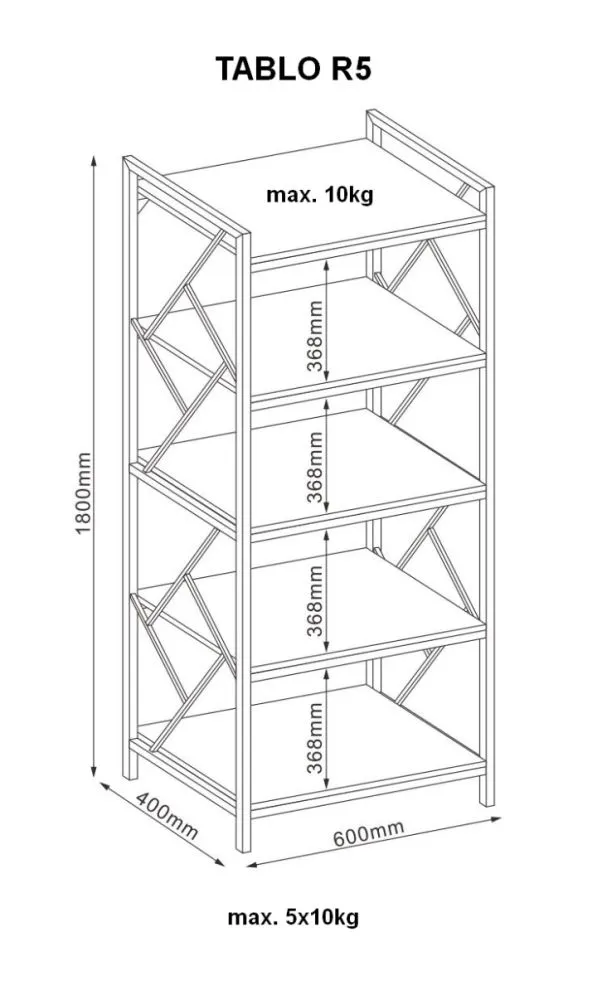 TABLO R5

max. 10kg

368mm

368mm

368mm

368mm

1800mm

400mm

600mm

max. 5x10kg