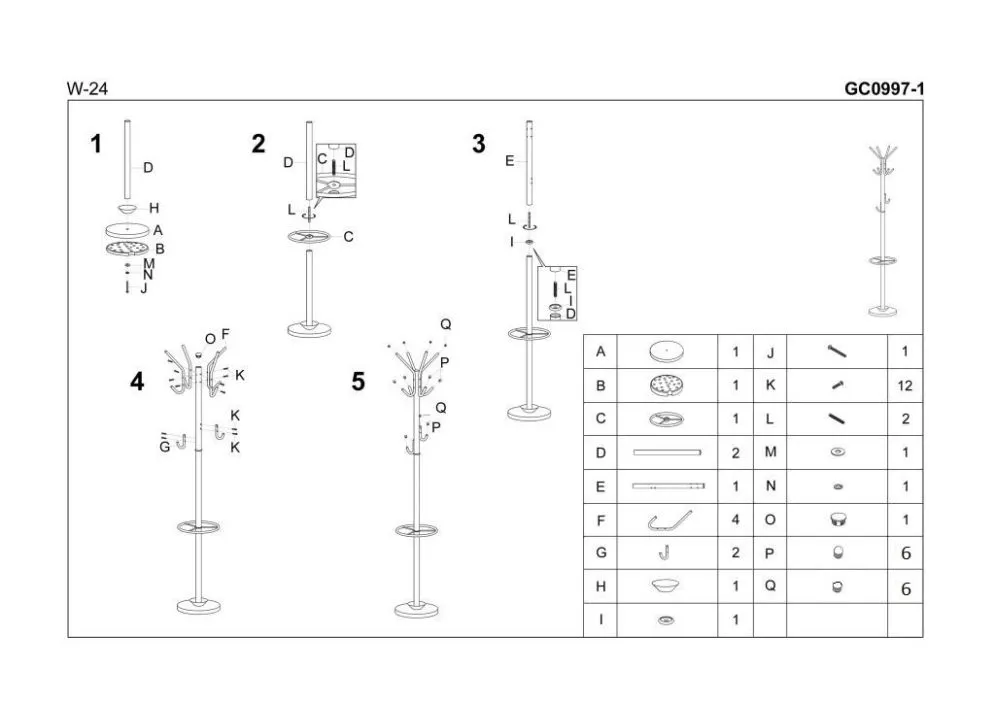 W-24

GC0997-1

1

D

H

A

B

M

N

J

2

D

C

D

L

L

C

3

E

L

I

E

L

I

D

4

O

F

K

K

G

K

5

Q

P

Q

P

| A | | 1 | J | | 1 |
|---|---|---|---|---|---|
| B | | 1 | K | | 12 |
| C | | 1 | L | | 2 |
| D | | 2 | M | | 1 |
| E | | 1 | N | | 1 |
| F | | 4 | O | | 1 |
| G | | 2 | P | | 6 |
| H | | 1 | Q | | 6 |
| I | | 1 | | | |