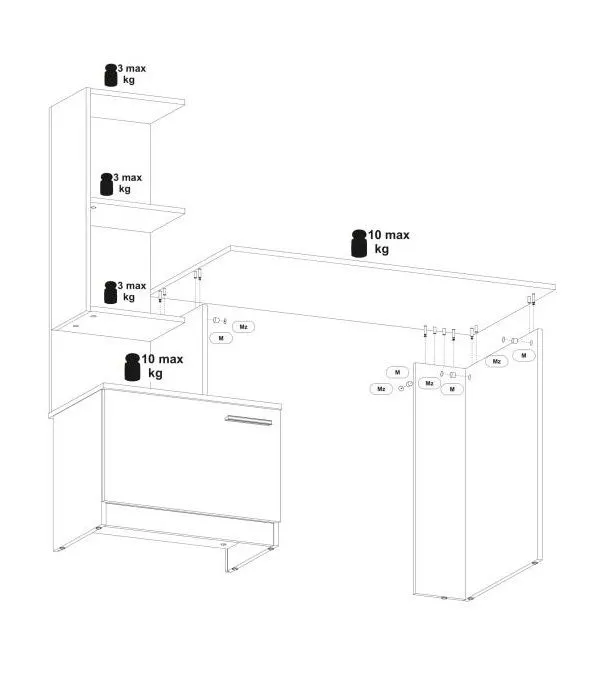 3 max kg

3 max kg

10 max kg

3 max kg

Mz

M

10 max kg

M

Mz

Mz

M

Mz

M