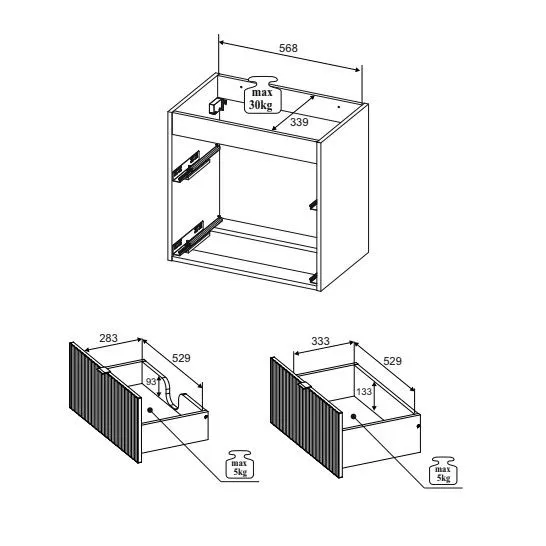 568

max
30kg

339

283

529

93

max
5kg

333

529

133

max
5kg