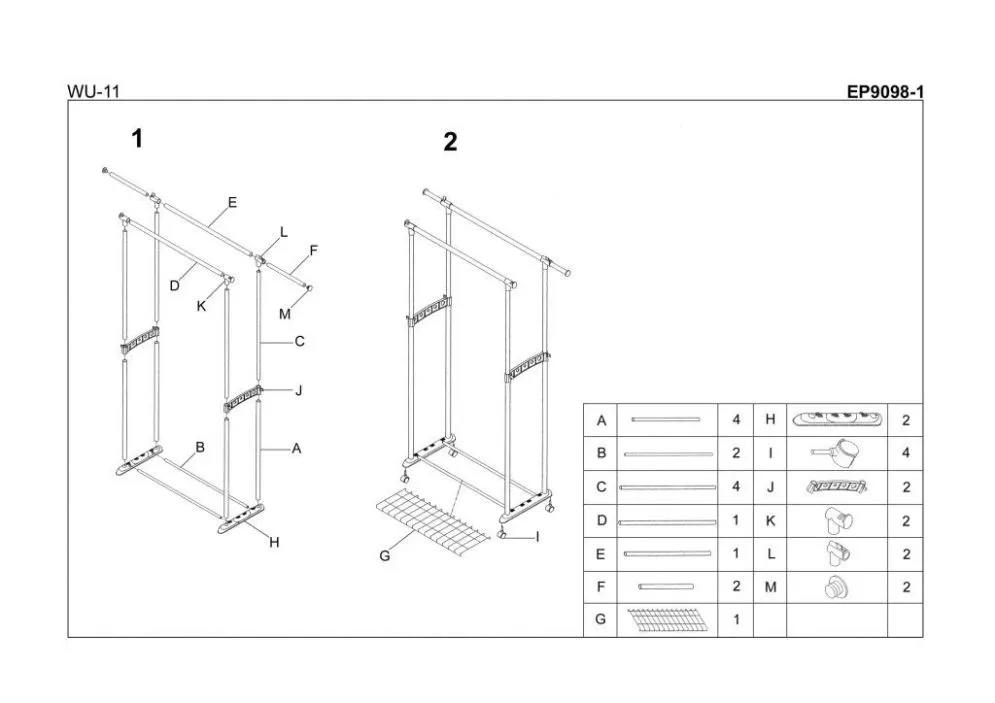 WU-11

EP9098-1

1

E
L
F
D
K
M
C
J
B
A
H

2

G
I

| A |  | 4 | H |  | 2 |
|---|---|---|---|---|---|
| B |  | 2 | I |  | 4 |
| C |  | 4 | J |  | 2 |
| D |  | 1 | K |  | 2 |
| E |  | 1 | L |  | 2 |
| F |  | 2 | M |  | 2 |
| G |  | 1 |  |  |  |