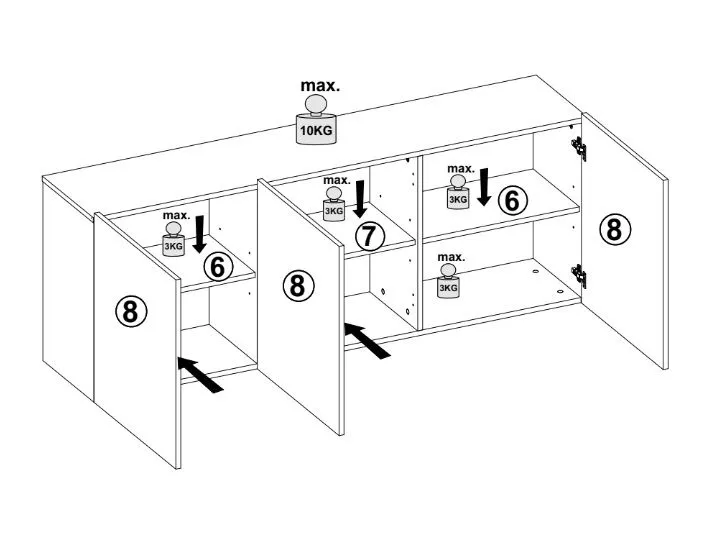 max.
10KG

max.
3KG
⑥

⑧

max.
3KG
⑦

⑧

max.
3KG
⑥

max.
3KG

⑧