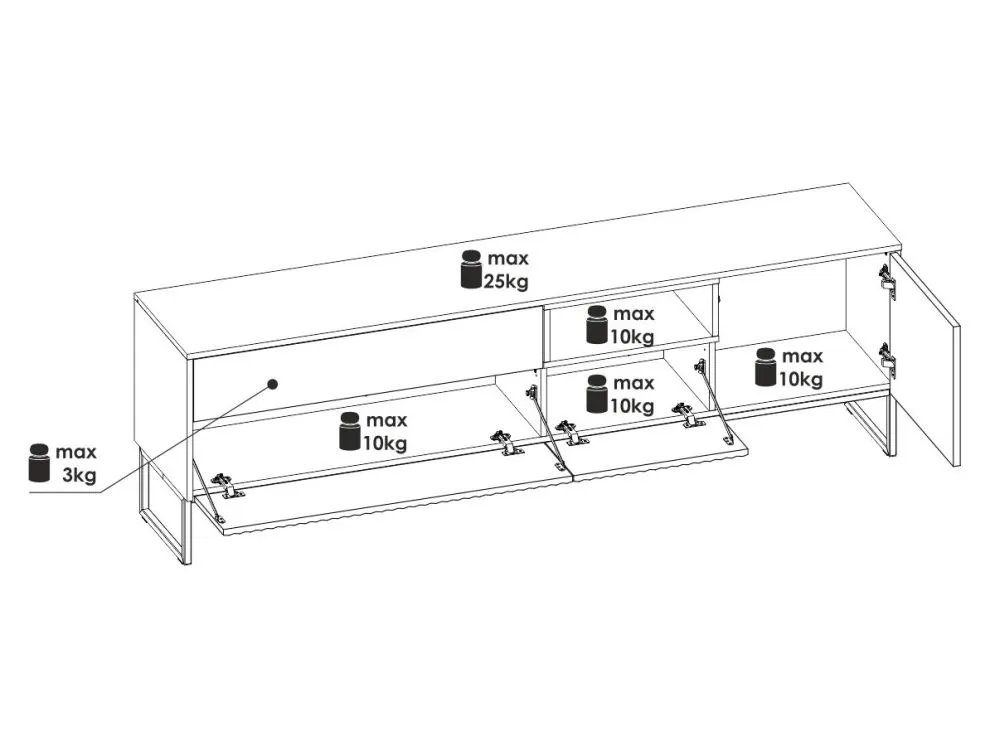 max
25kg

max
10kg

max
10kg

max
10kg

max
10kg

max
3kg