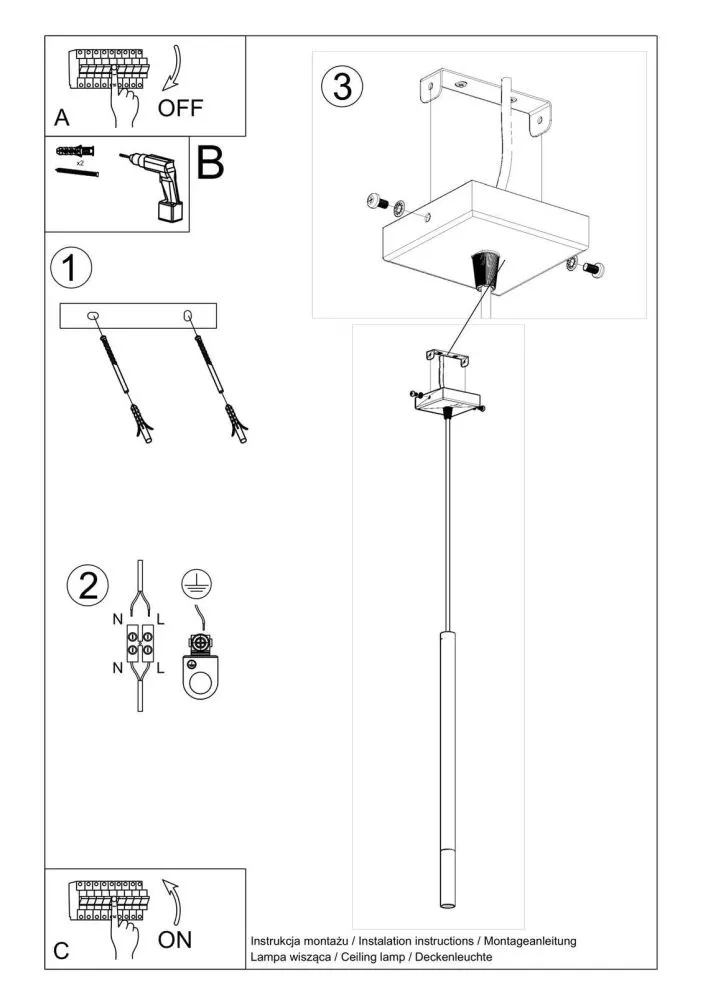 A
OFF

x2
B

1

2
N L
N L

3

C
ON

Instrukcja montażu / Instalation instructions / Montageanleitung
Lampa wisząca / Ceiling lamp / Deckenleuchte