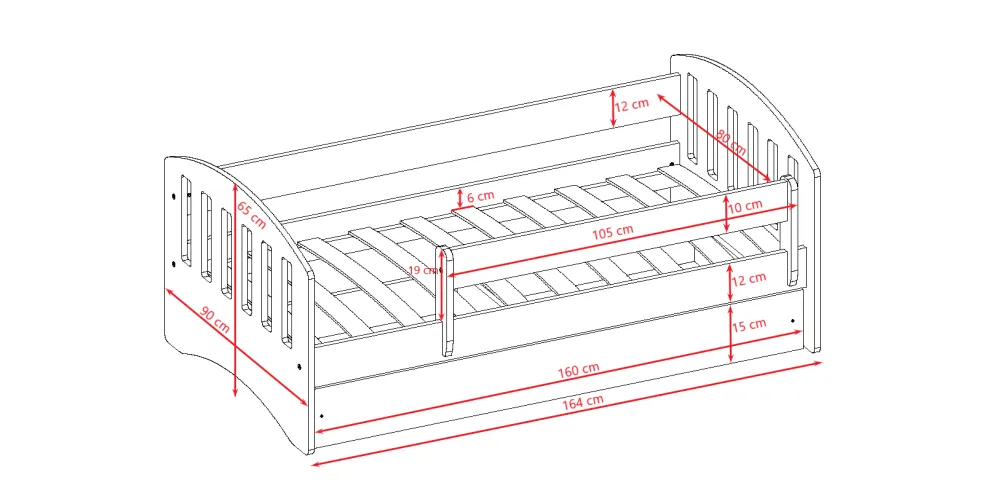 12 cm
80 cm
65 cm
6 cm
10 cm
105 cm
19 cm
12 cm
15 cm
90 cm
160 cm
164 cm