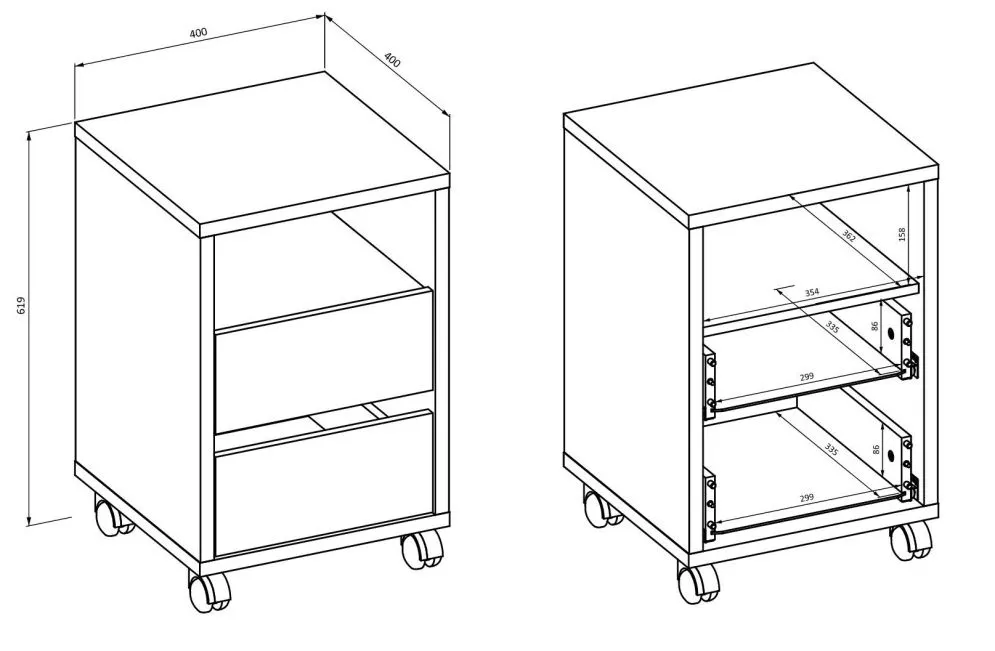 400
400
619
362
158
354
335
86
299
335
86
299