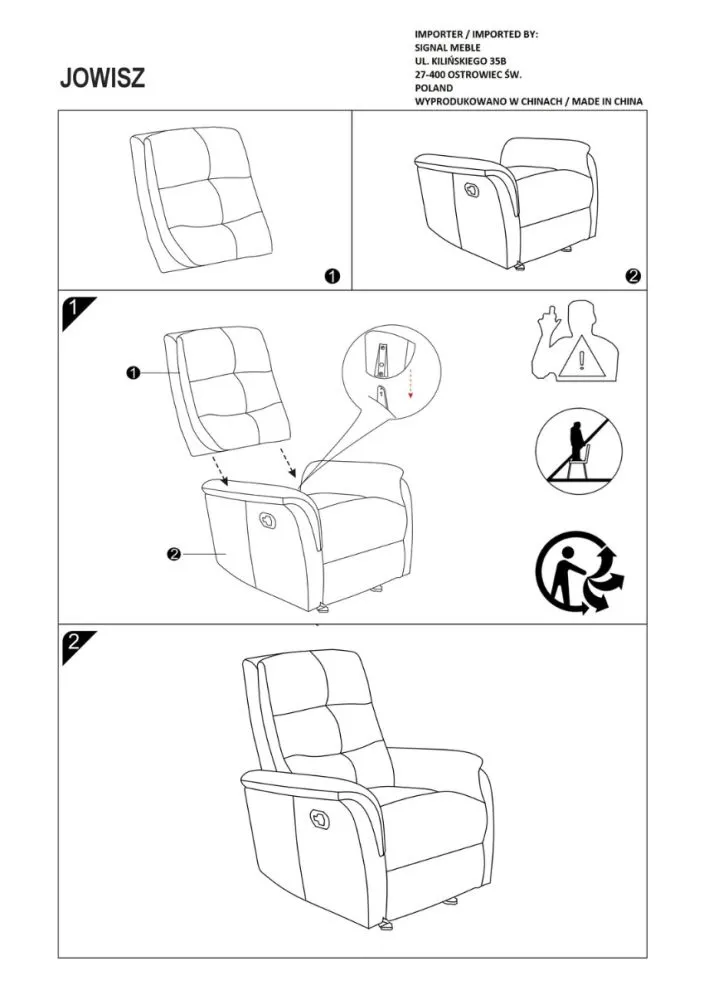 JOWISZ

IMPORTER / IMPORTED BY:
SIGNAL MEBLE
UL. KILIŃSKIEGO 35B
27-400 OSTROWIEC ŚW.
POLAND
WYPRODUKOWANO W CHINACH / MADE IN CHINA

1

2

1

1

2

2