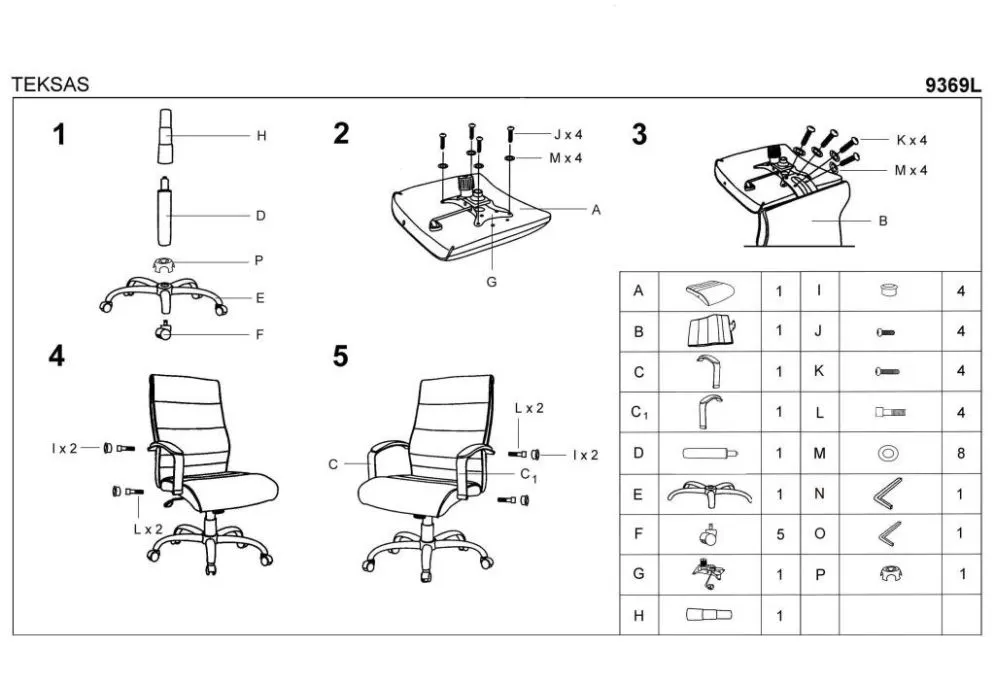 TEKSAS

9369L

1

H

D

P

E

F

2

J x 4

M x 4

A

G

3

K x 4

M x 4

B

4

I x 2

L x 2

5

L x 2

I x 2

C

$C_1$

| A | | 1 | I | | 4 |
|---|---|---|---|---|---|
| B | | 1 | J | | 4 |
| C | | 1 | K | | 4 |
| $C_1$ | | 1 | L | | 4 |
| D | | 1 | M | | 8 |
| E | | 1 | N | | 1 |
| F | | 5 | O | | 1 |
| G | | 1 | P | | 1 |
| H | | 1 | | | |