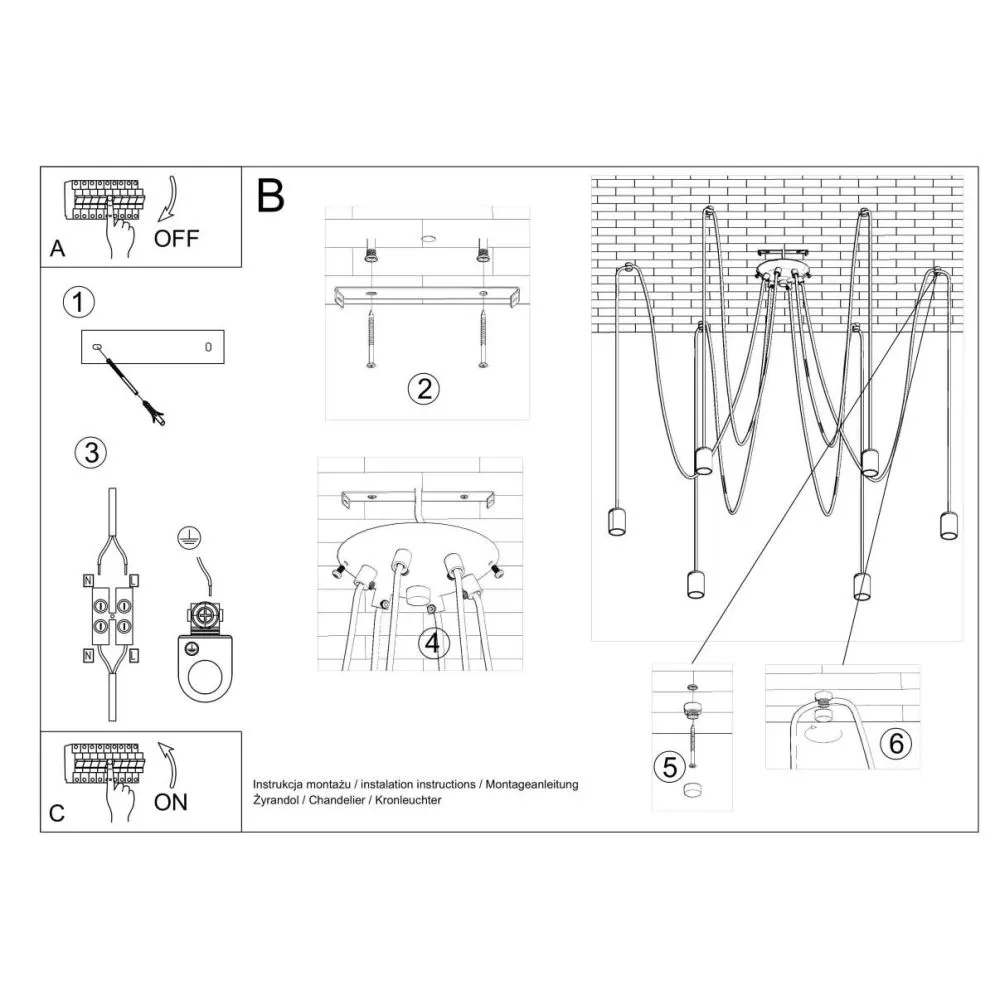 A
OFF

B

1

2

3

N L
N L

4

5

6

C
ON

Instrukcja montażu / instalation instructions / Montageanleitung
Żyrandol / Chandelier / Kronleuchter