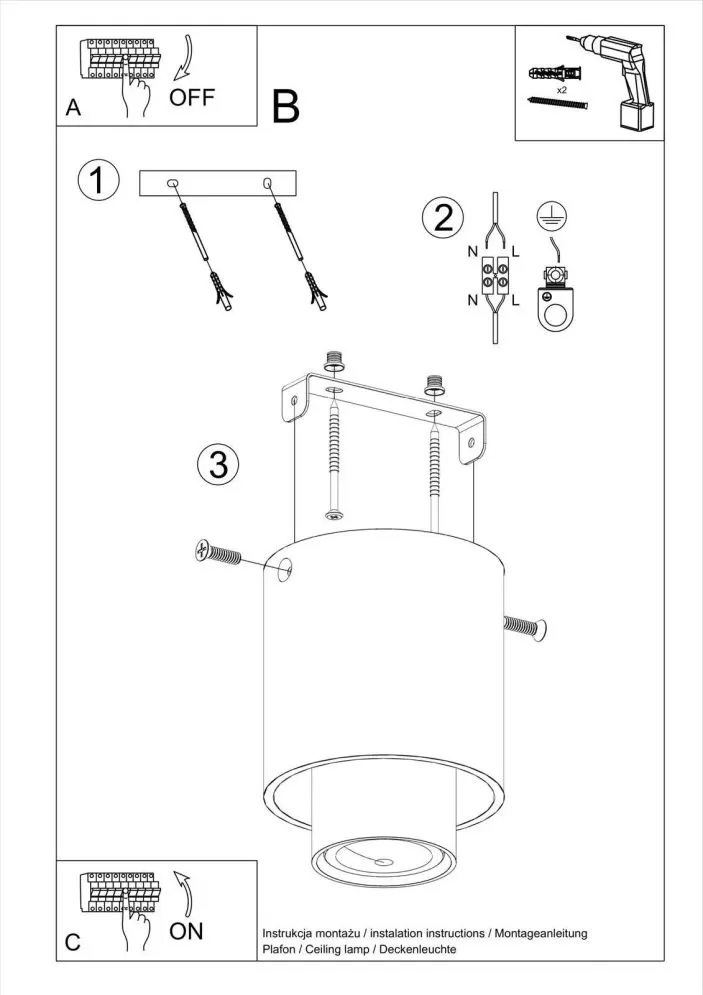 A
OFF
B
x2
1
2
N
L
N
L
3
C
ON
Instrukcja montażu / instalation instructions / Montageanleitung
Plafon / Ceiling lamp / Deckenleuchte