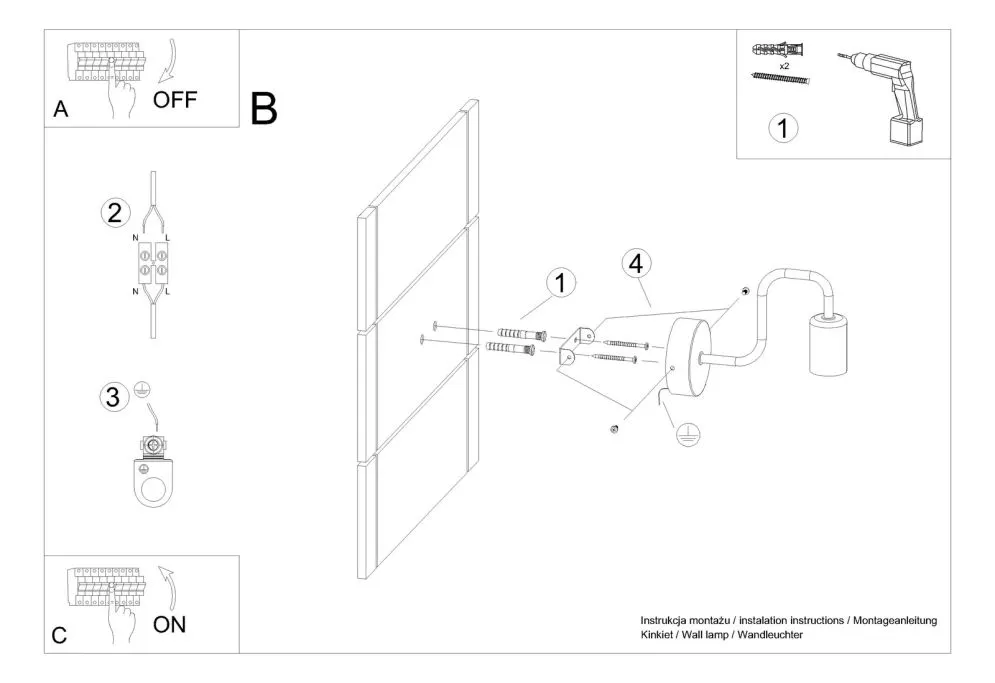 A
OFF

B

x2
1

2
N L
N L

3

1
4

C
ON

Instrukcja montażu / instalation instructions / Montageanleitung
Kinkiet / Wall lamp / Wandleuchter