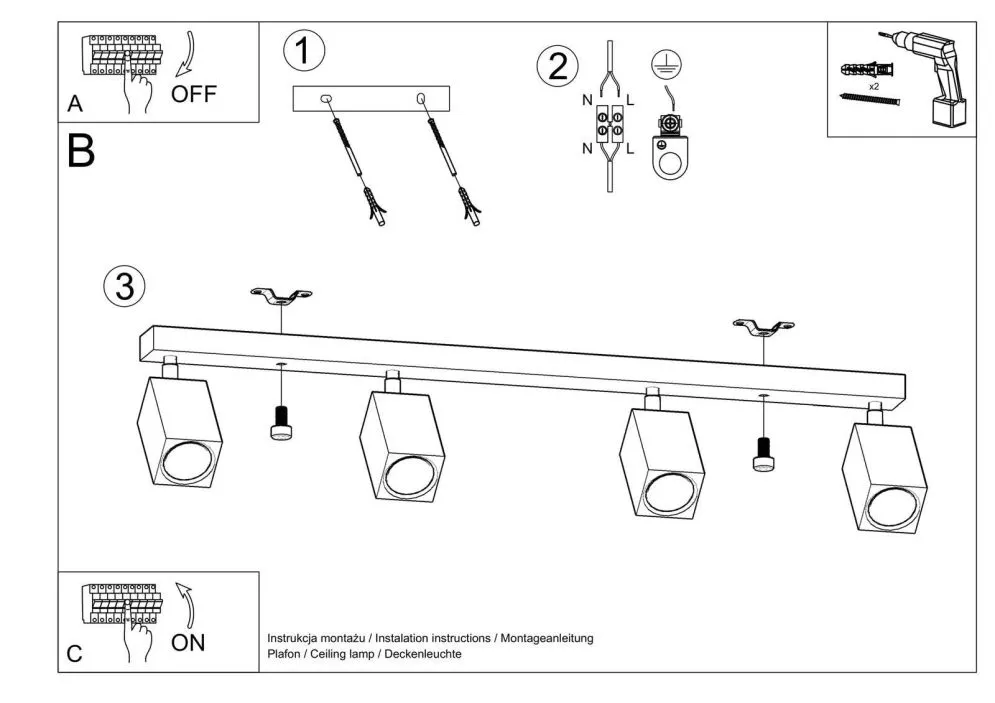 A
OFF

1

2

N
L
N
L

x2

B

3

C
ON

Instrukcja montażu / Instalation instructions / Montageanleitung
Plafon / Ceiling lamp / Deckenleuchte