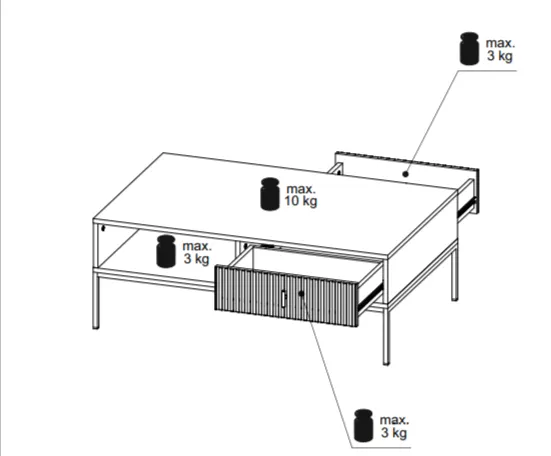 max.
3 kg

max.
10 kg

max.
3 kg

max.
3 kg