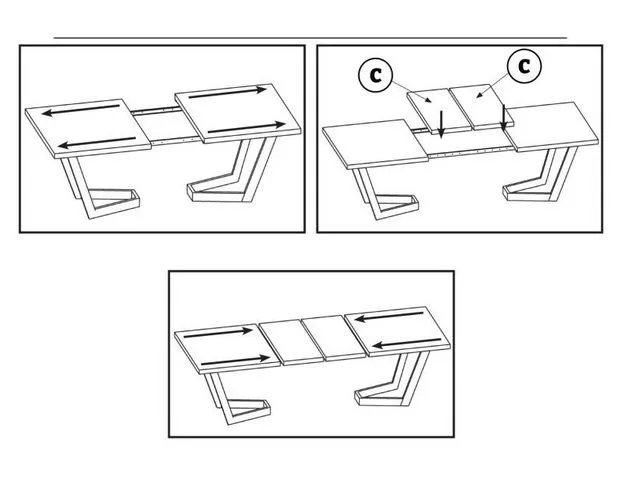 C

C