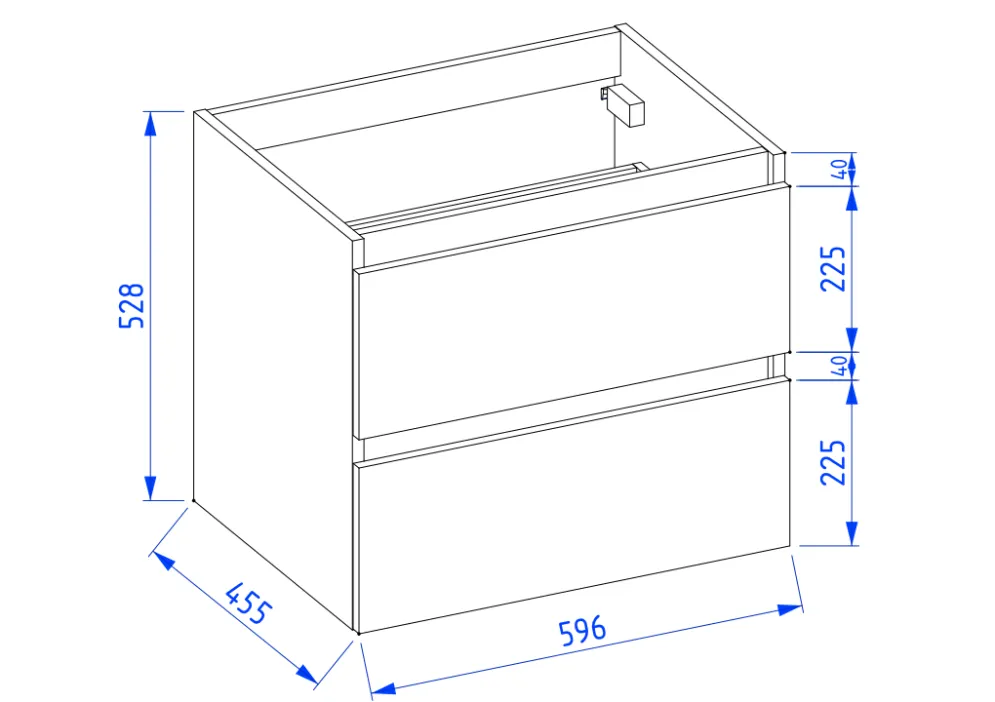 528

40

225

40

225

455

596