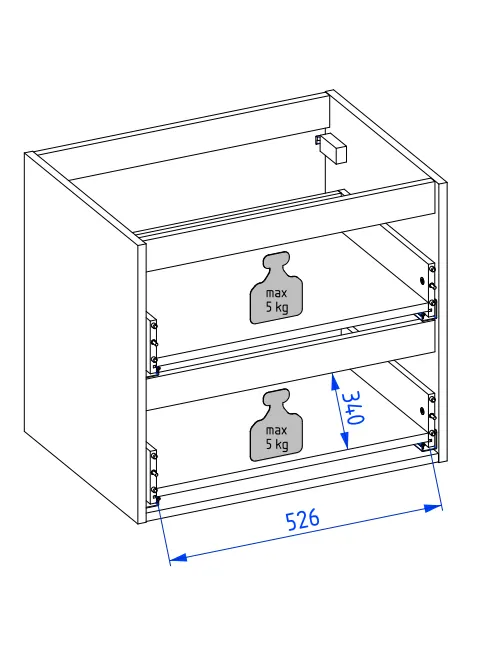 max
5 kg

340

max
5 kg

526