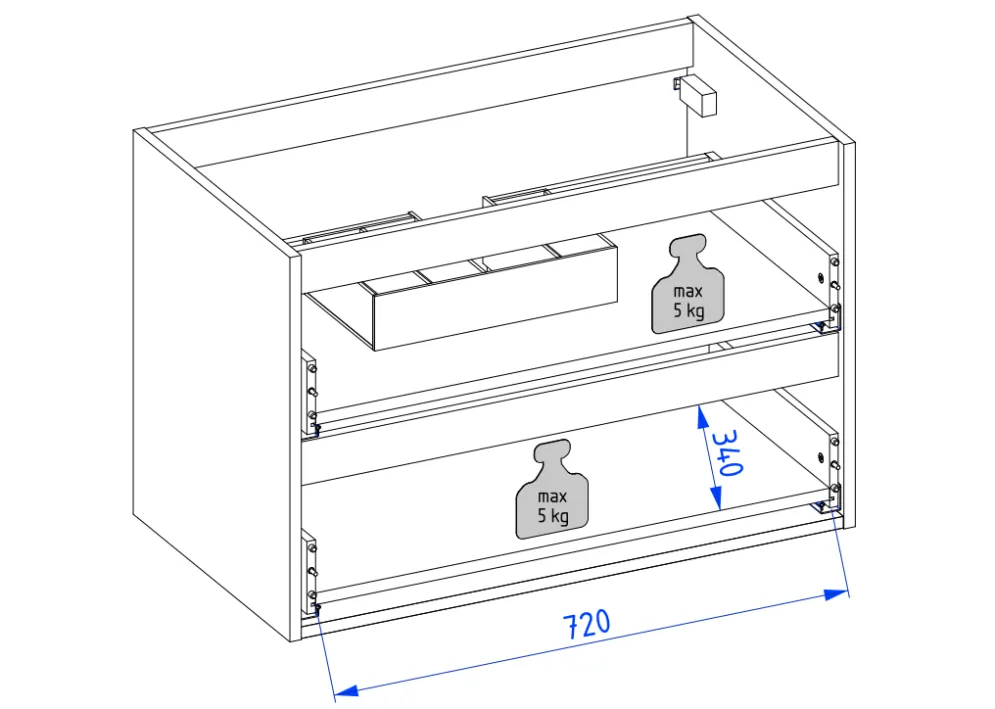 max
5 kg

340

max
5 kg

720