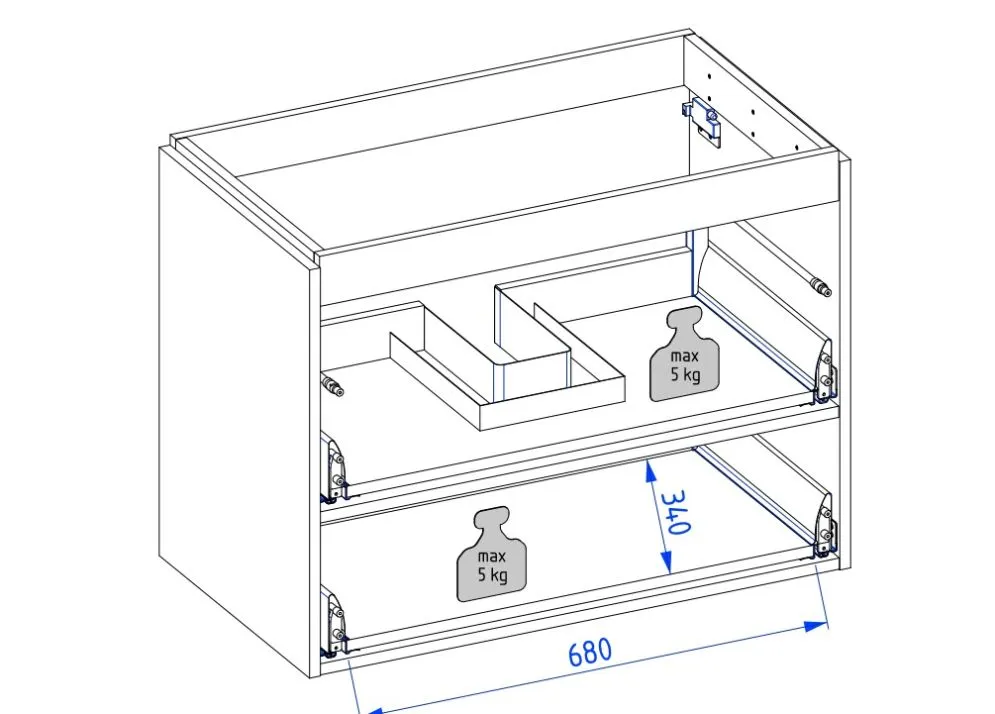 max
5 kg

340

max
5 kg

680