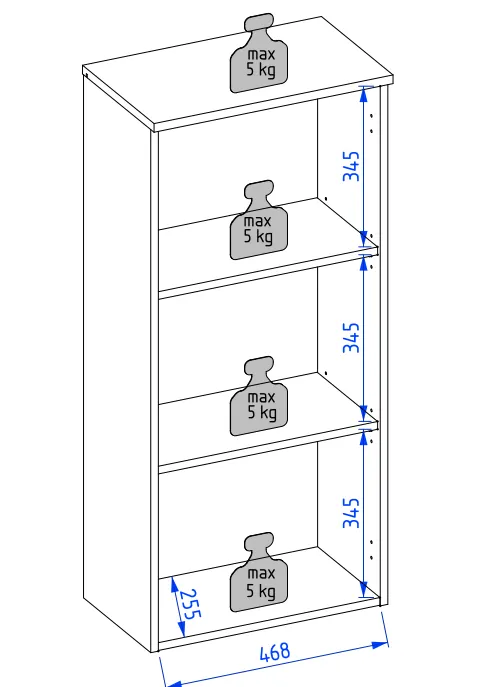 max
5 kg

345

max
5 kg

345

max
5 kg

345

max
5 kg

255

468